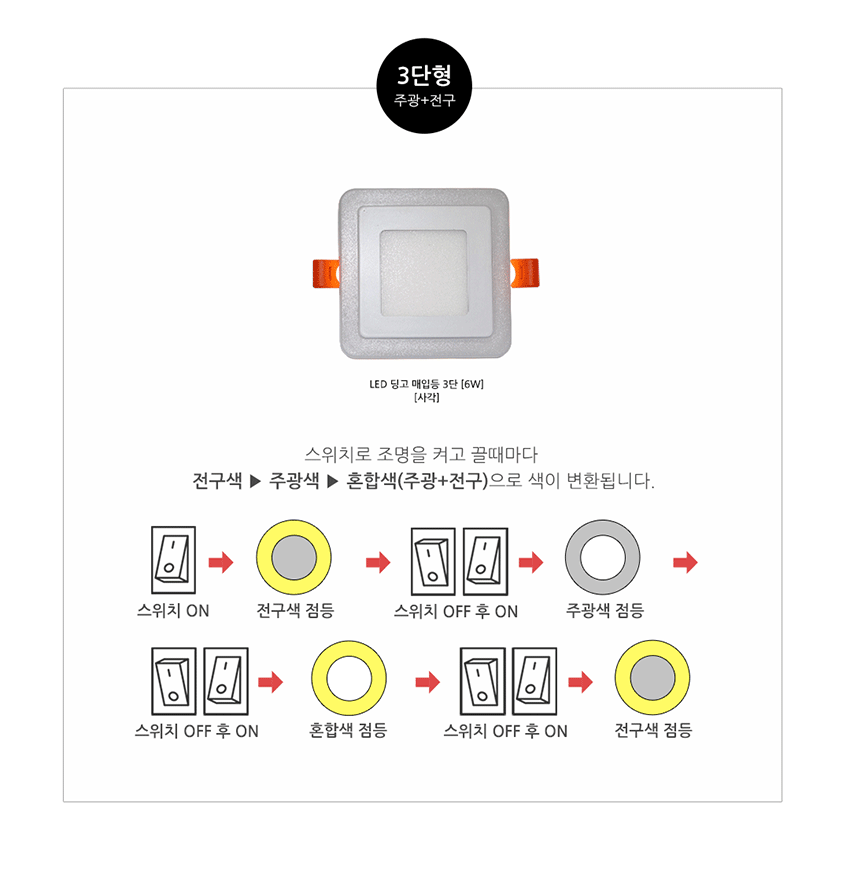 3단형
주광+전구

LED 딩고 매입등 3단 [6W]
[사각]

스위치로 조명을 켜고 끌때마다
전구색 ▶ 주광색 ▶ 혼합색(주광+전구)으로 색이 변환됩니다.

스위치 ON

전구색 점등

스위치 OFF 후 ON

주광색 점등

스위치 OFF 후 ON

혼합색 점등

스위치 OFF 후 ON

전구색 점등