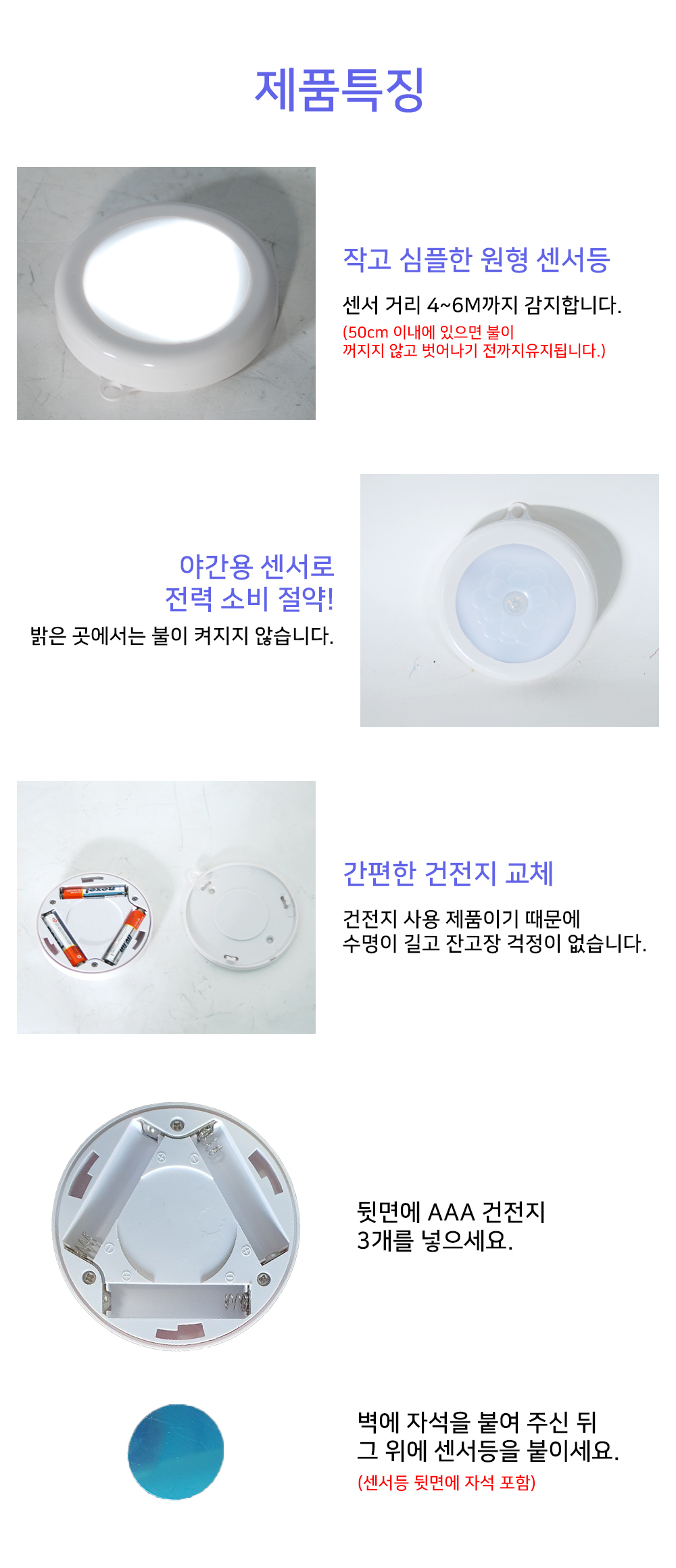 제품특징

작고 심플한 원형 센서등

센서 거리 4~6M까지 감지합니다.

(50cm 이내에 있으면 불이 꺼지지 않고 벗어나기 전까지유지됩니다.)

야간용 센서로 전력 소비 절약!

밝은 곳에서는 불이 켜지지 않습니다.

간편한 건전지 교체

건전지 사용 제품이기 때문에 수명이 길고 잔고장 걱정이 없습니다.

뒷면에 AAA 건전지 3개를 넣으세요.

벽에 자석을 붙여 주신 뒤 그 위에 센서등을 붙이세요.

(센서등 뒷면에 자석 포함)